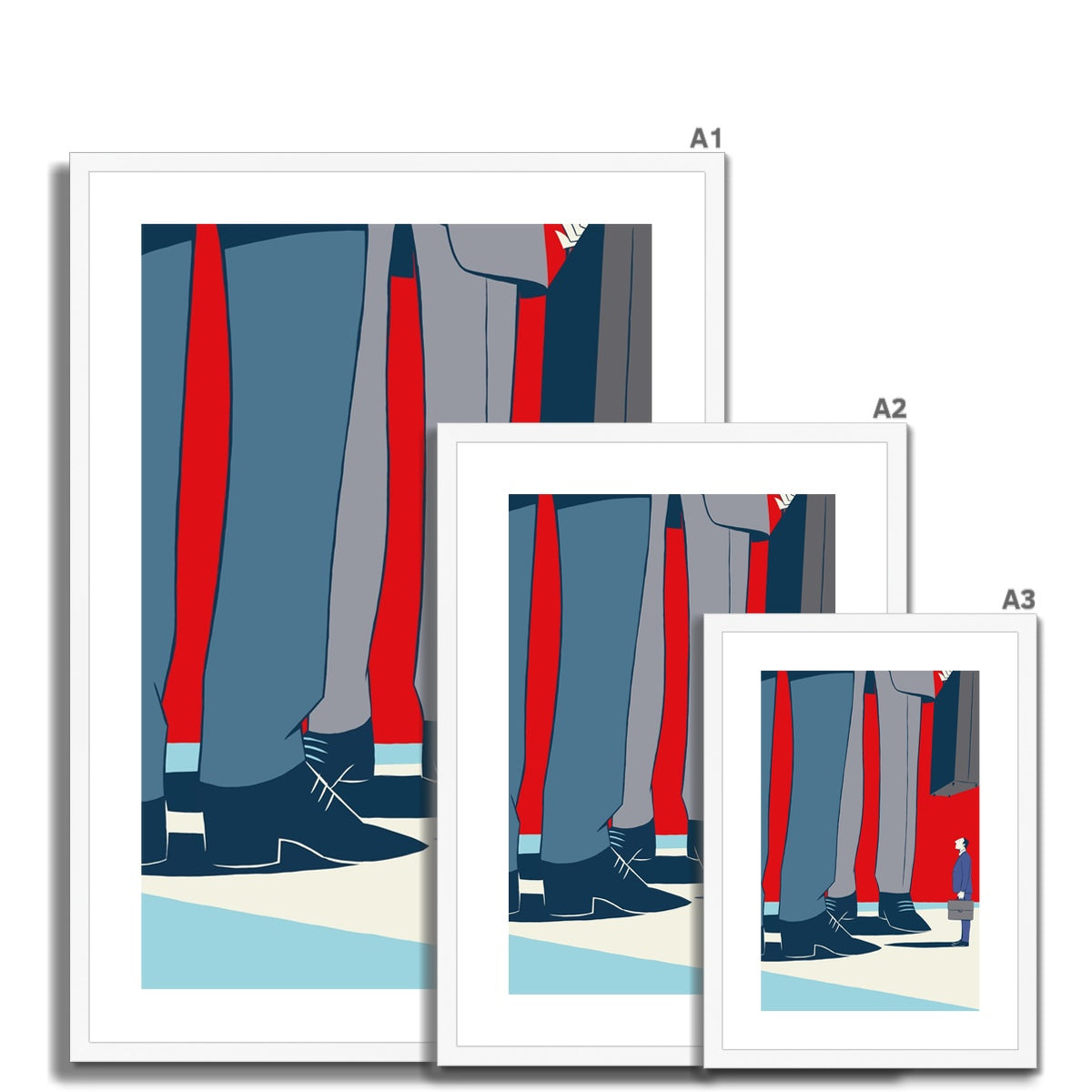 A1

A2

A3