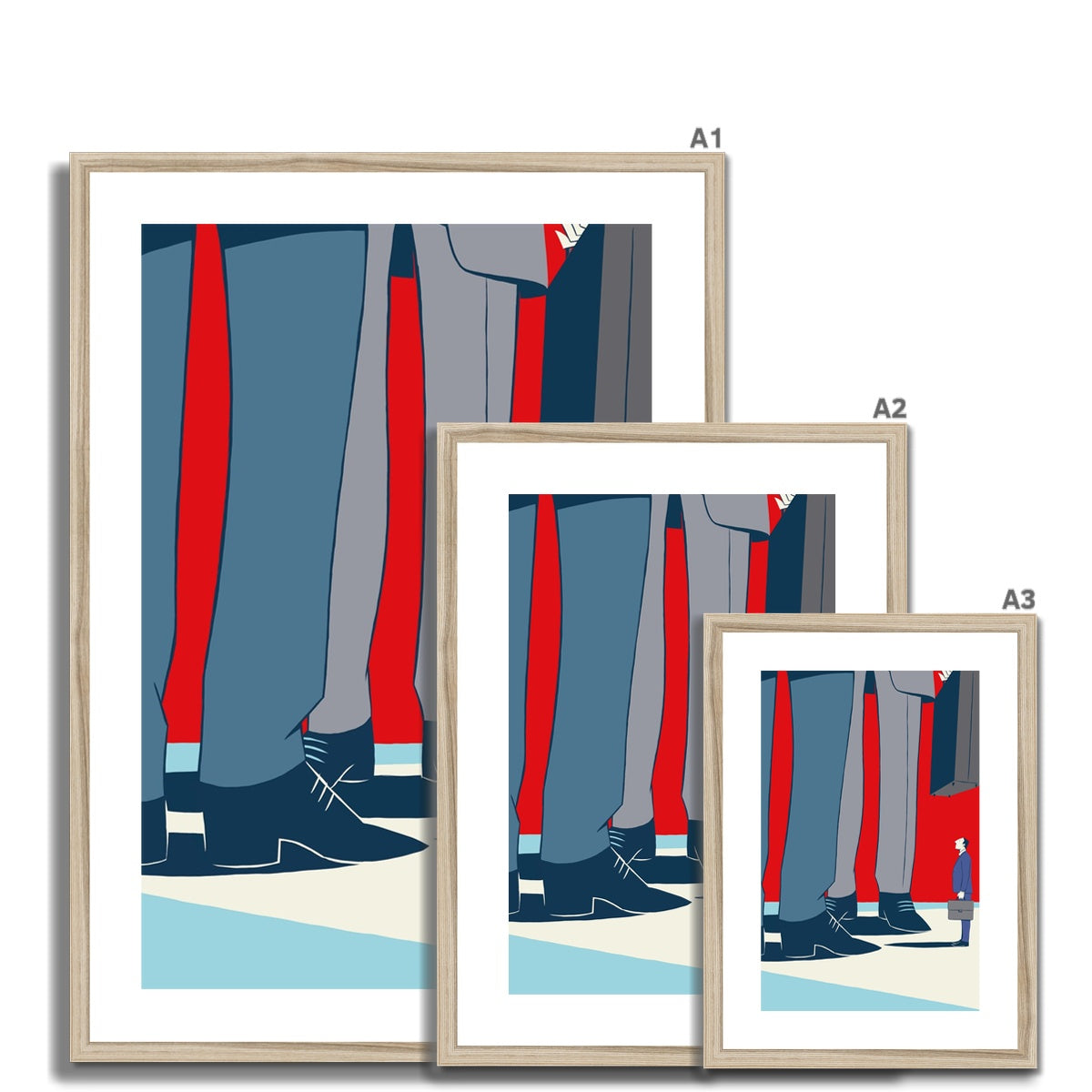 A1

A2

A3